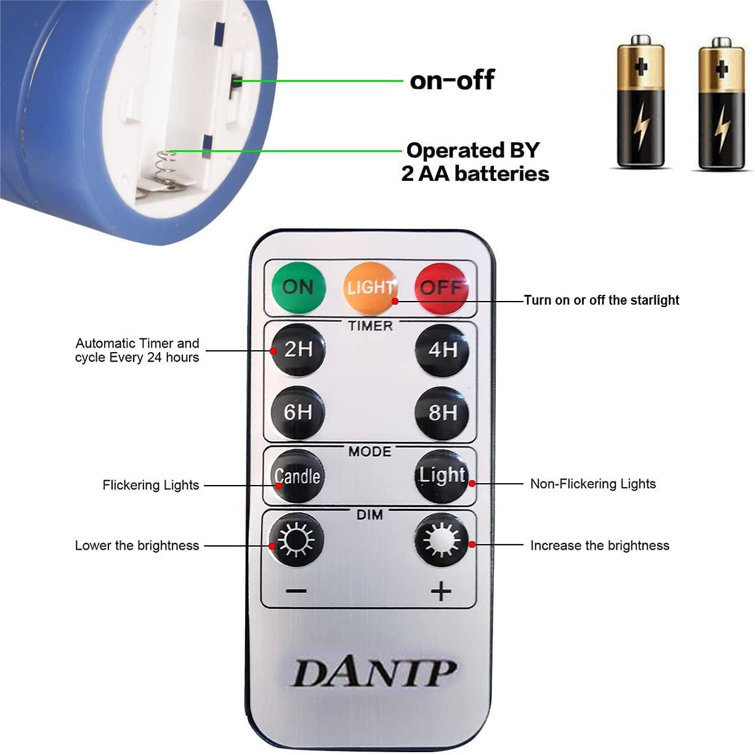 on-off

Operated BY
2 AA batteries

ON LIGHT OFF

Turn on or off the starlight

TIMER

Automatic Timer and cycle Every 24 hours

2H 4H

6H 8H

MODE

Flickering Lights

Candle Light

Non-Flickering Lights

DIM

Lower the brightness

Increase the brightness

− +

DANIP